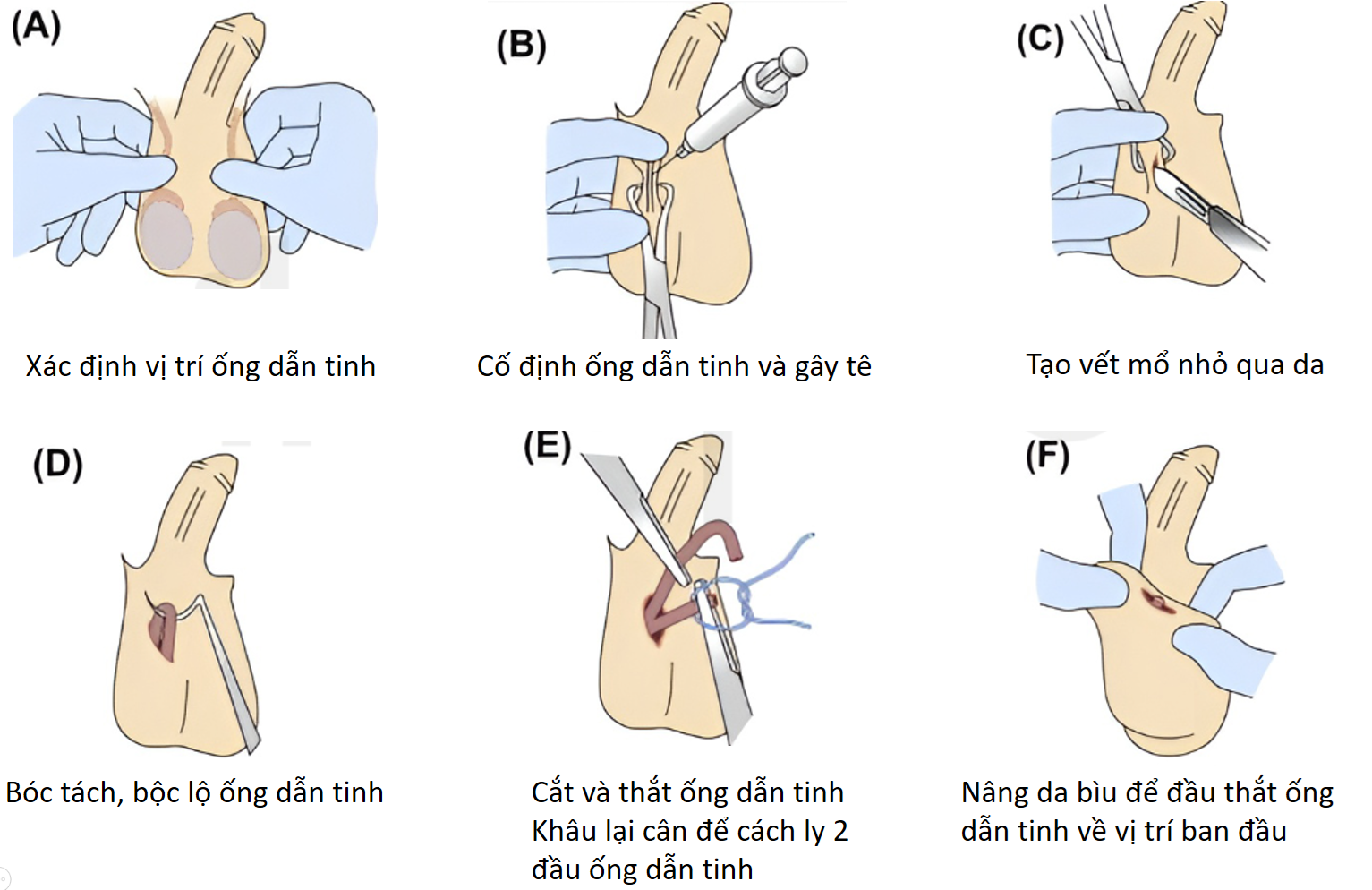 (A)

Xác định vị trí ống dẫn tinh

(B)

Cố định ống dẫn tinh và gây tê

(C)

Tạo vết mổ nhỏ qua da

(D)

Bóc tách, bộc lộ ống dẫn tinh

(E)

Cắt và thắt ống dẫn tinh
Khâu lại cân để cách ly 2 đầu ống dẫn tinh

(F)

Nâng da bìu để đầu thắt ống dẫn tinh về vị trí ban đầu